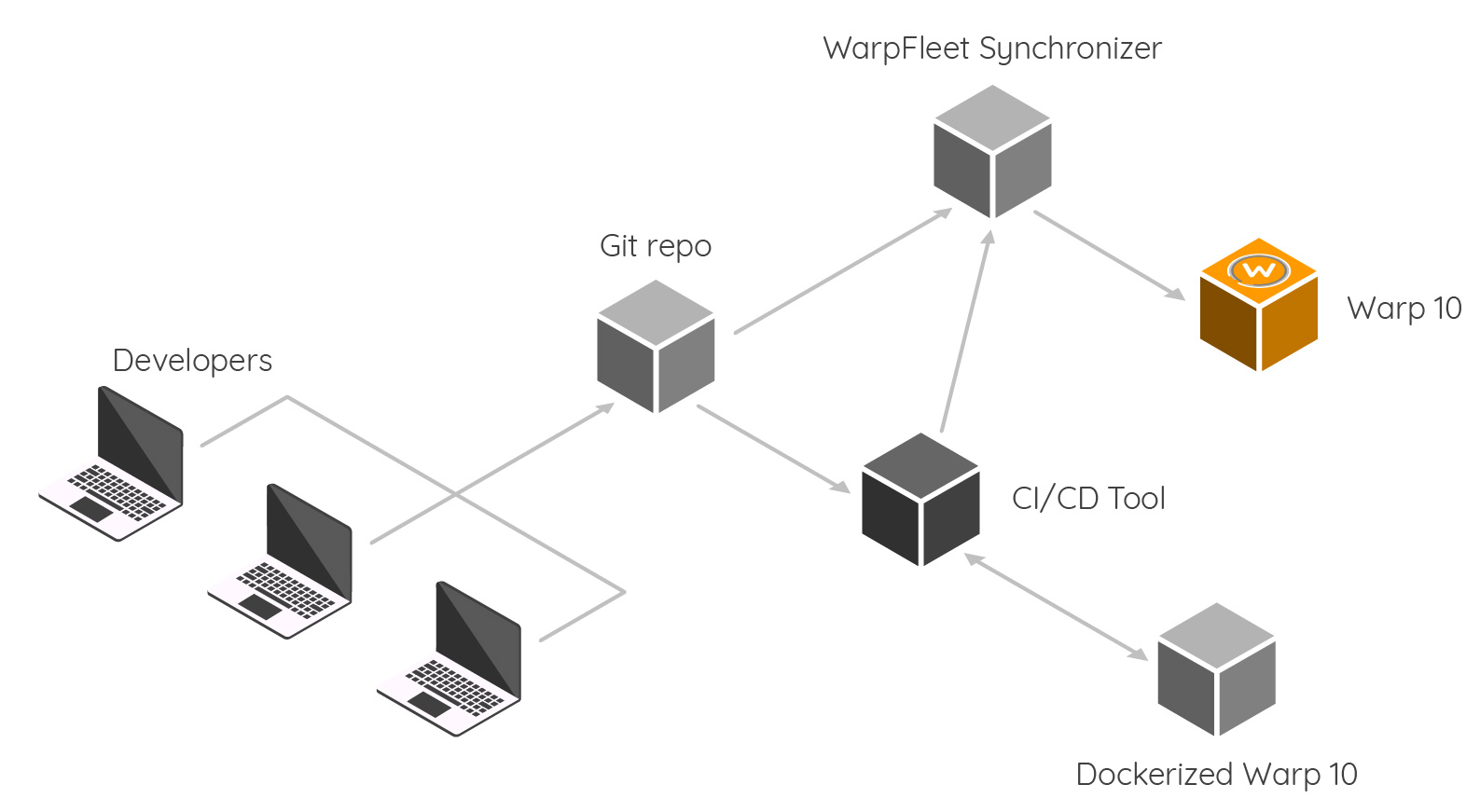 WarpFleet Synchronizer

Git repo

Warp 10

Developers

CI/CD Tool

Dockerized Warp 10